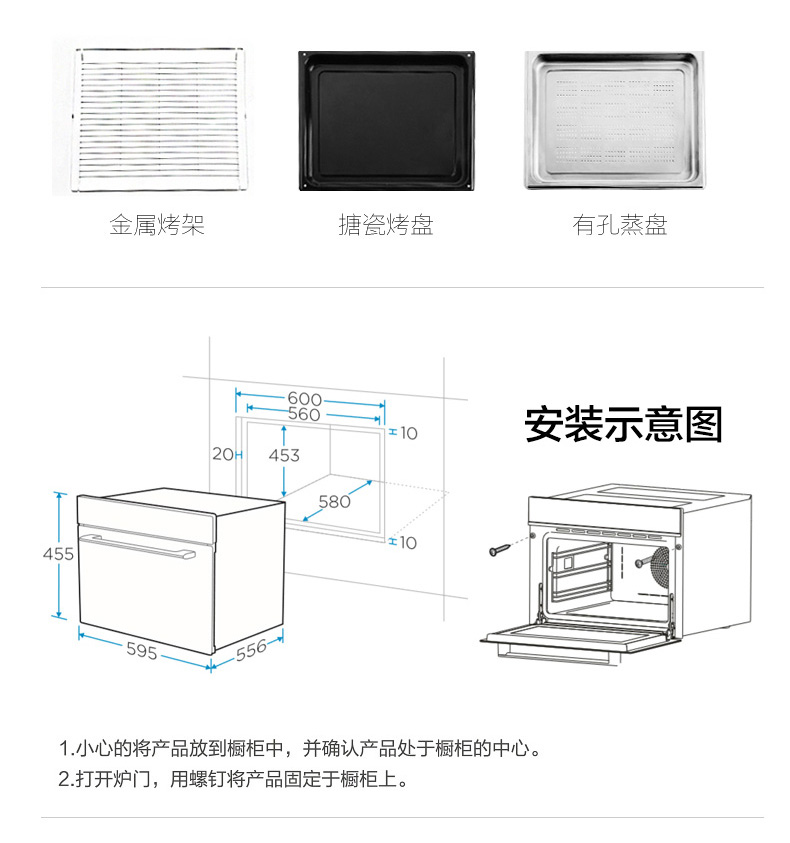 金属烤架

搪瓷烤盘

有孔蒸盘

600
560
10
20
453
580
10
455
595
556

安装示意图

1.小心的将产品放到橱柜中，并确认产品处于橱柜的中心。
2.打开炉门，用螺钉将产品固定于橱柜上。