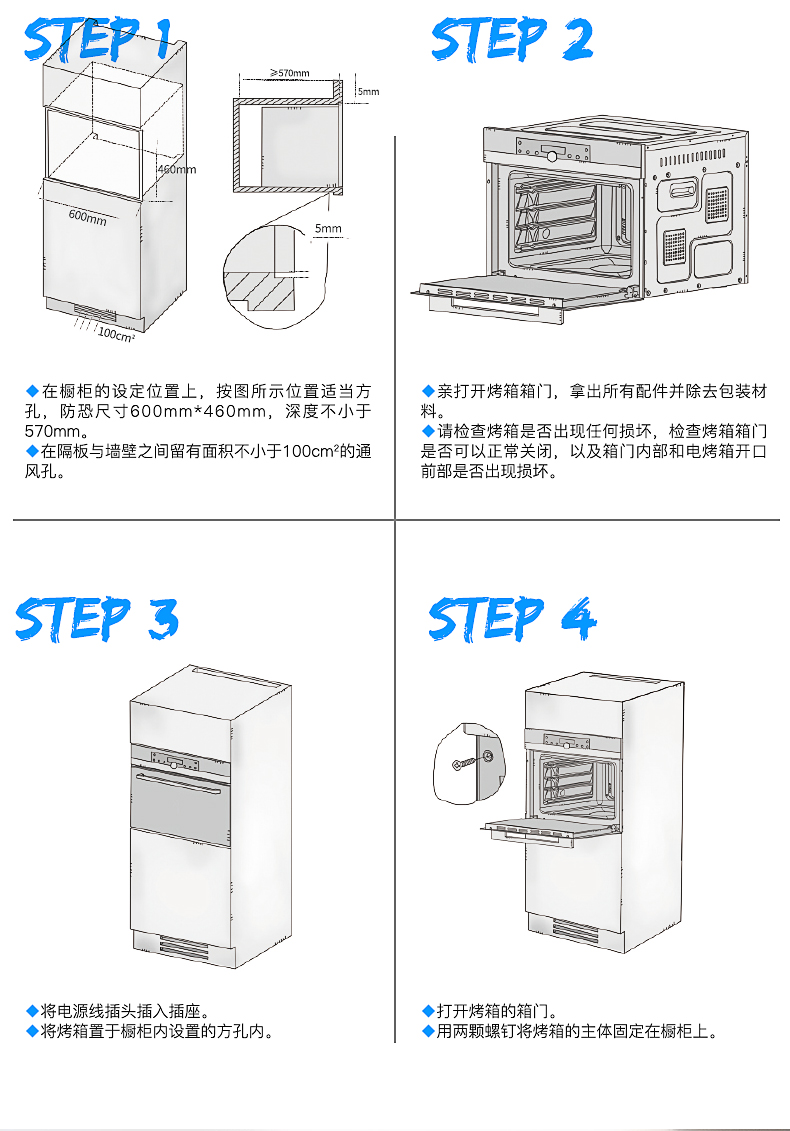 STEP 1

≥570mm
5mm
460mm
600mm
5mm
100cm²

◆在橱柜的设定位置上，按图所示位置适当方孔，防恐尺寸600mm*460mm，深度不小于570mm。
◆在隔板与墙壁之间留有面积不小于100cm²的通风孔。

STEP 2

◆亲打开烤箱箱门，拿出所有配件并除去包装材料。
◆请检查烤箱是否出现任何损坏，检查烤箱箱门是否可以正常关闭，以及箱门内部和电烤箱开口前部是否出现损坏。

STEP 3

◆将电源线插头插入插座。
◆将烤箱置于橱柜内设置的方孔内。

STEP 4

◆打开烤箱的箱门。
◆用两颗螺钉将烤箱的主体固定在橱柜上。