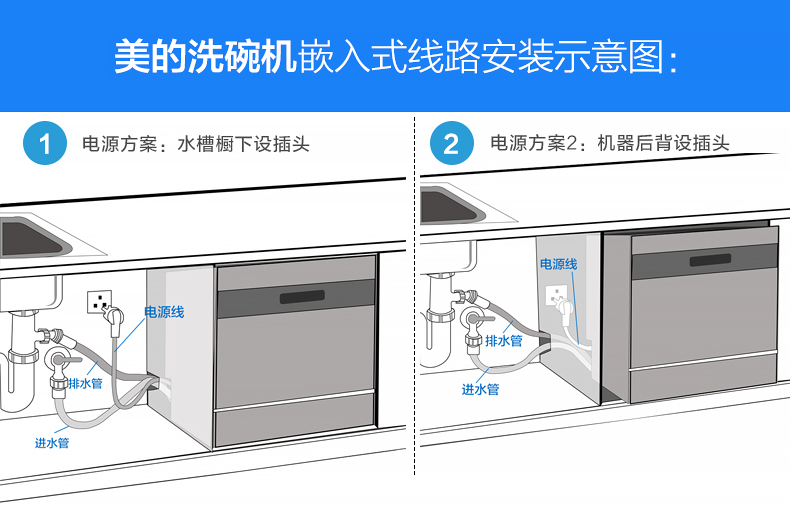 美的洗碗机嵌入式线路安装示意图：

1 电源方案：水槽橱下设插头

电源线
排水管
进水管

2 电源方案2：机器后背设插头

电源线
排水管
进水管