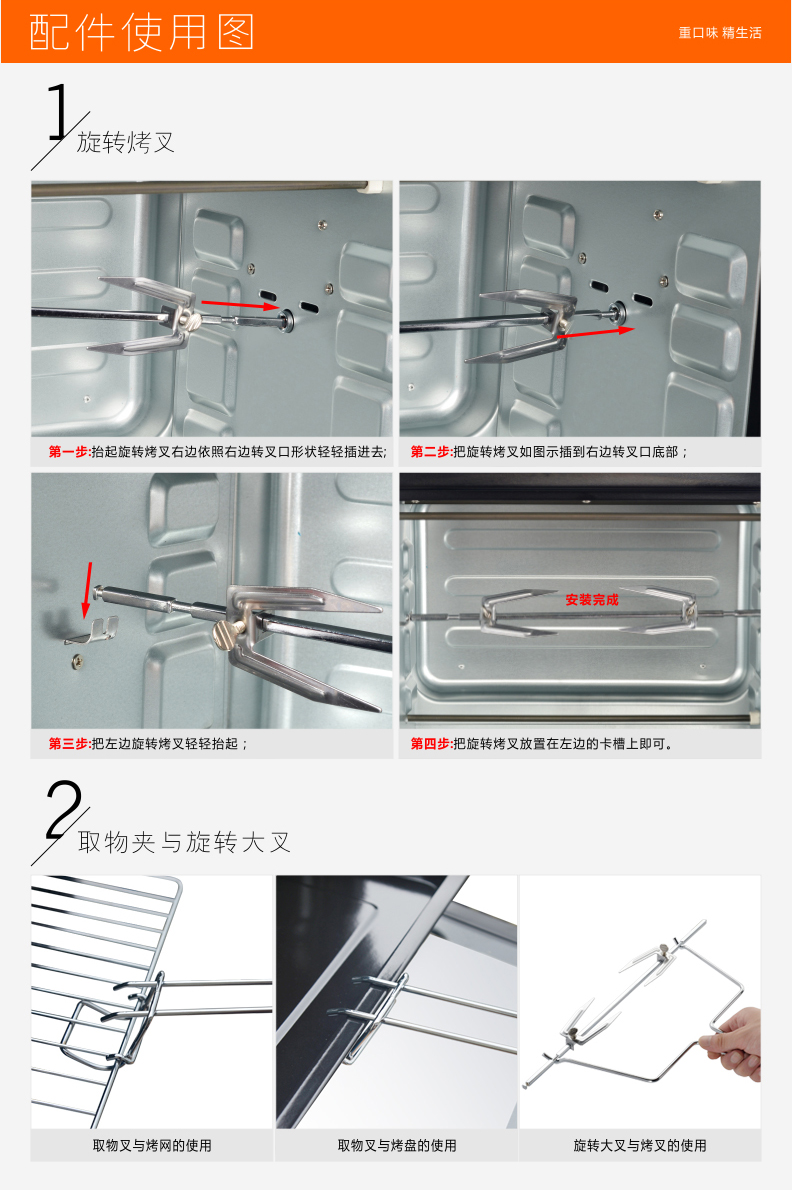 配件使用图

重口味 精生活

1 旋转烤叉

第一步:抬起旋转烤叉右边依照右边转叉口形状轻轻插进去;

第二步:把旋转烤叉如图示插到右边转叉口底部；

第三步:把左边旋转烤叉轻轻抬起；

安装完成

第四步:把旋转烤叉放置在左边的卡槽上即可。

2 取物夹与旋转大叉

取物叉与烤网的使用

取物叉与烤盘的使用

旋转大叉与烤叉的使用