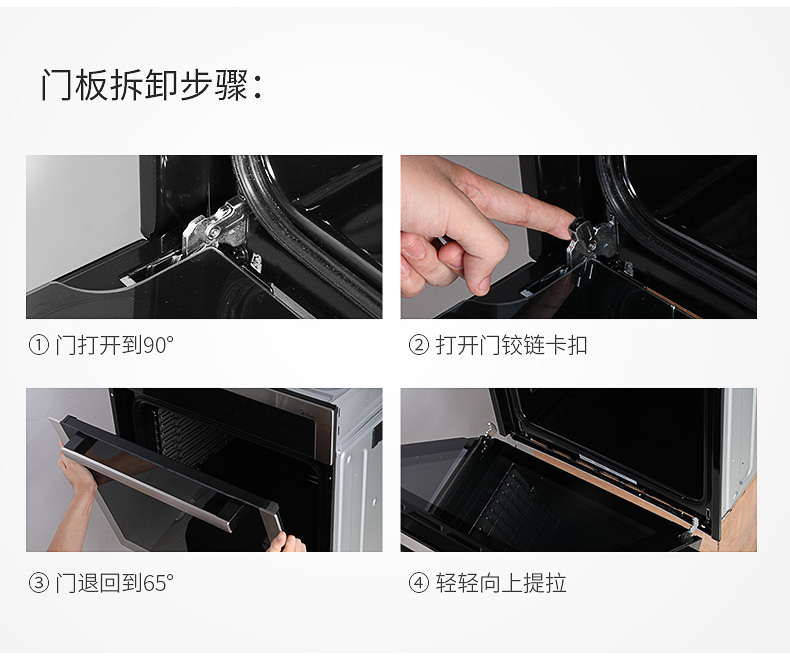 门板拆卸步骤：

① 门打开到90°

② 打开门铰链卡扣

③ 门退回到65°

④ 轻轻向上提拉