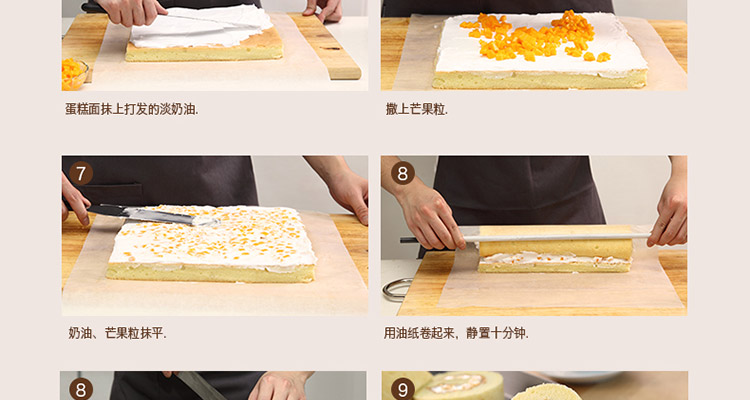 蛋糕面抹上打发的淡奶油.

撒上芒果粒.

7

奶油、芒果粒抹平.

8

用油纸卷起来，静置十分钟.

8

9