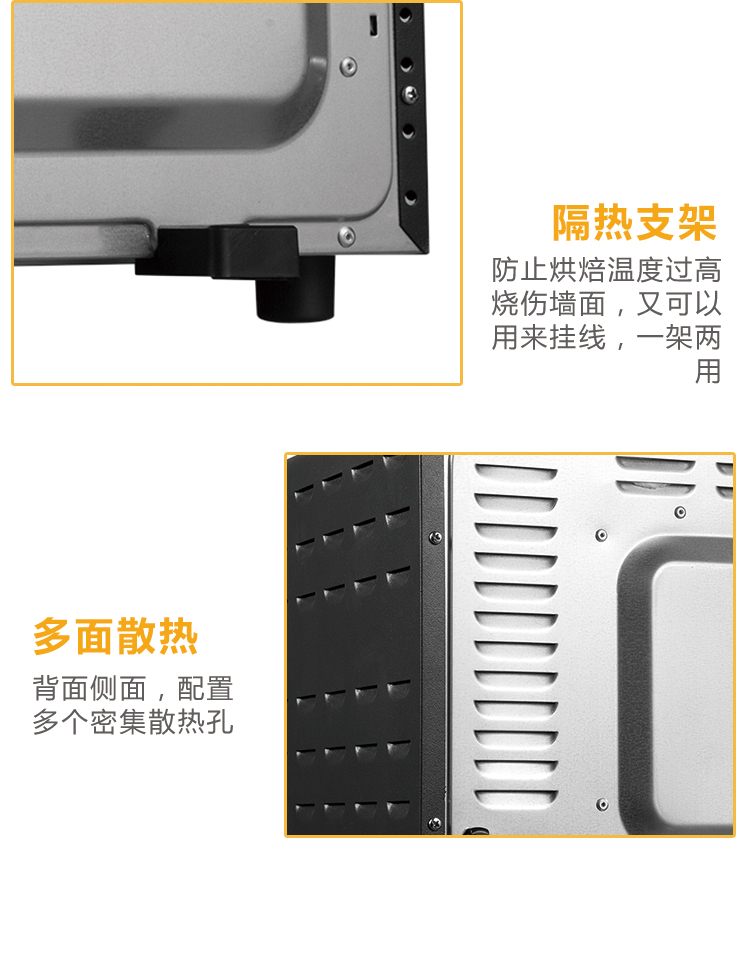 隔热支架

防止烘焙温度过高烧伤墙面，又可以用来挂线，一架两用

多面散热

背面侧面，配置多个密集散热孔