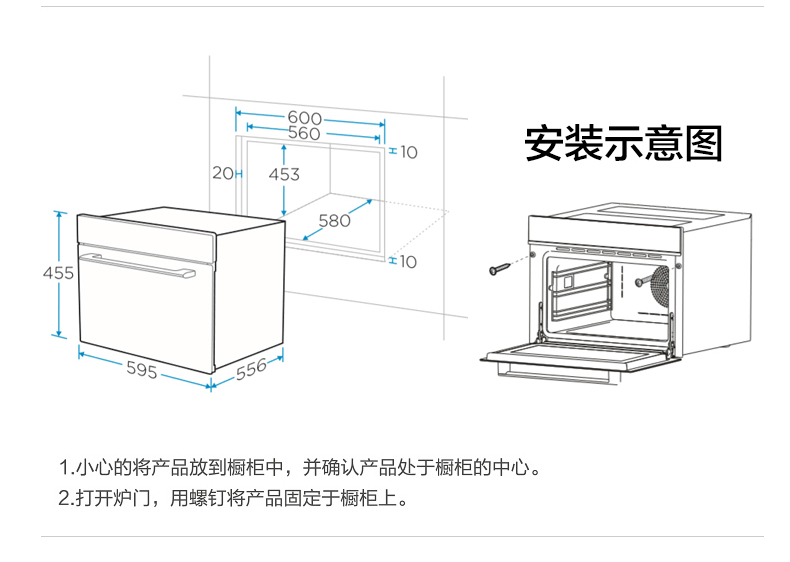 600
560
10
20
453
580
10
455
595
556

安装示意图

1.小心的将产品放到橱柜中，并确认产品处于橱柜的中心。
2.打开炉门，用螺钉将产品固定于橱柜上。