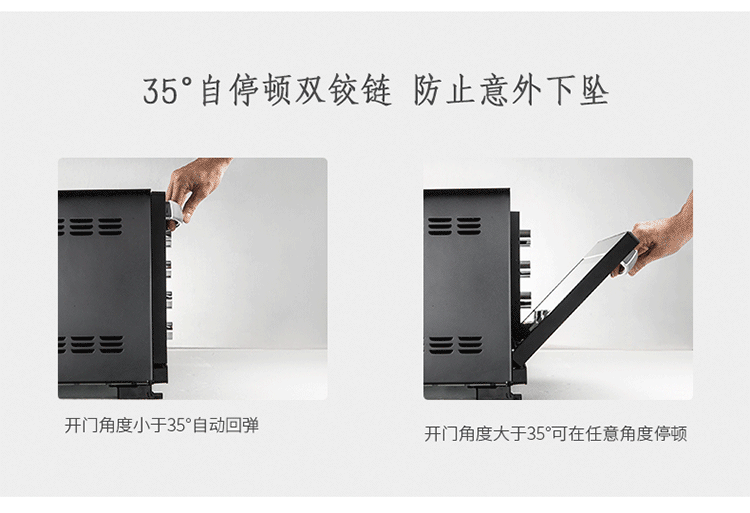 35°自停顿双铰链 防止意外下坠

开门角度小于35°自动回弹

开门角度大于35°可在任意角度停顿