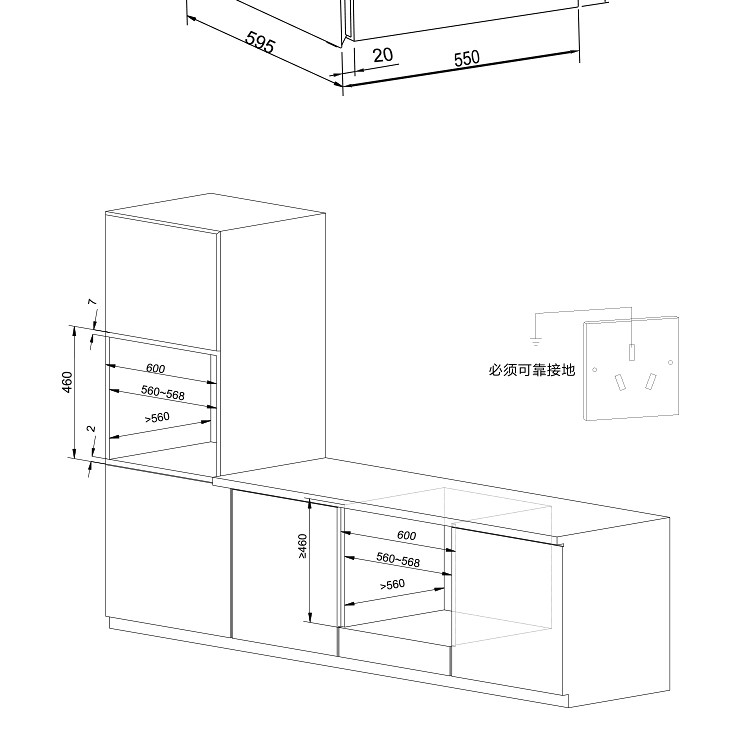 595
20
550

7
460
2
600
560~568
>560

必须可靠接地

≥460
600
560~568
>560