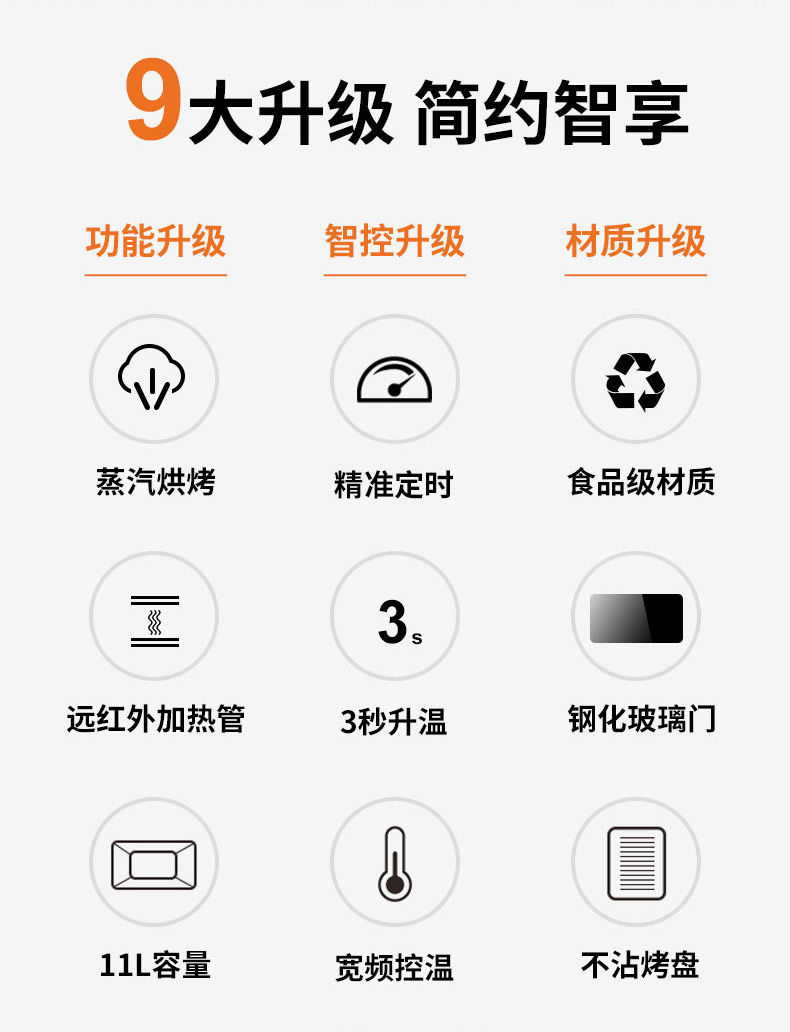 9大升级 简约智享

功能升级

蒸汽烘烤

远红外加热管

11L容量

智控升级

精准定时

3s

3秒升温

宽频控温

材质升级

食品级材质

钢化玻璃门

不沾烤盘