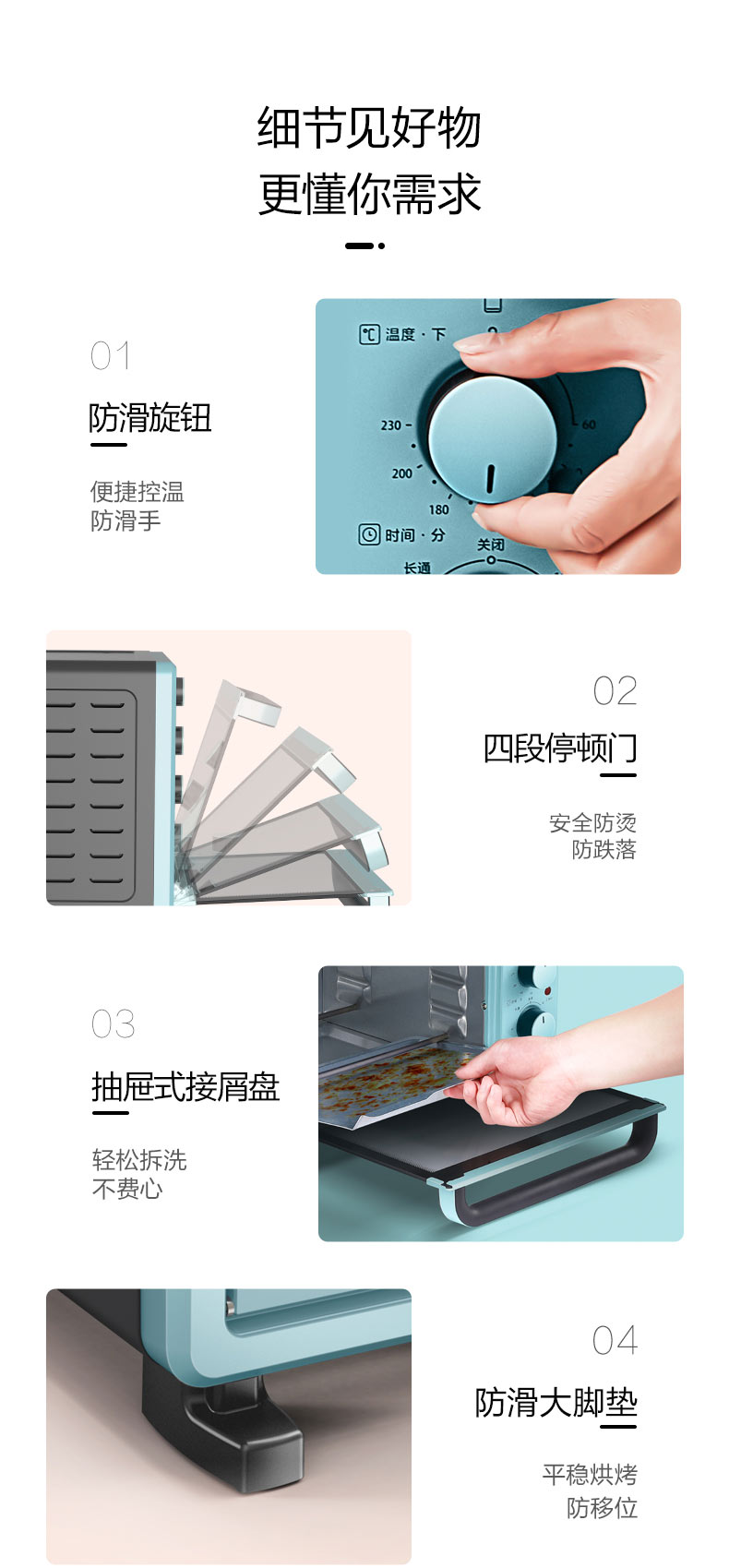 细节见好物
更懂你需求

01
防滑旋钮
便捷控温
防滑手

℃ 温度 · 下
230
200
180
60
时间 · 分
关闭
长通

02
四段停顿门
安全防烫
防跌落

03
抽屉式接屑盘
轻松拆洗
不费心

04
防滑大脚垫
平稳烘烤
防移位