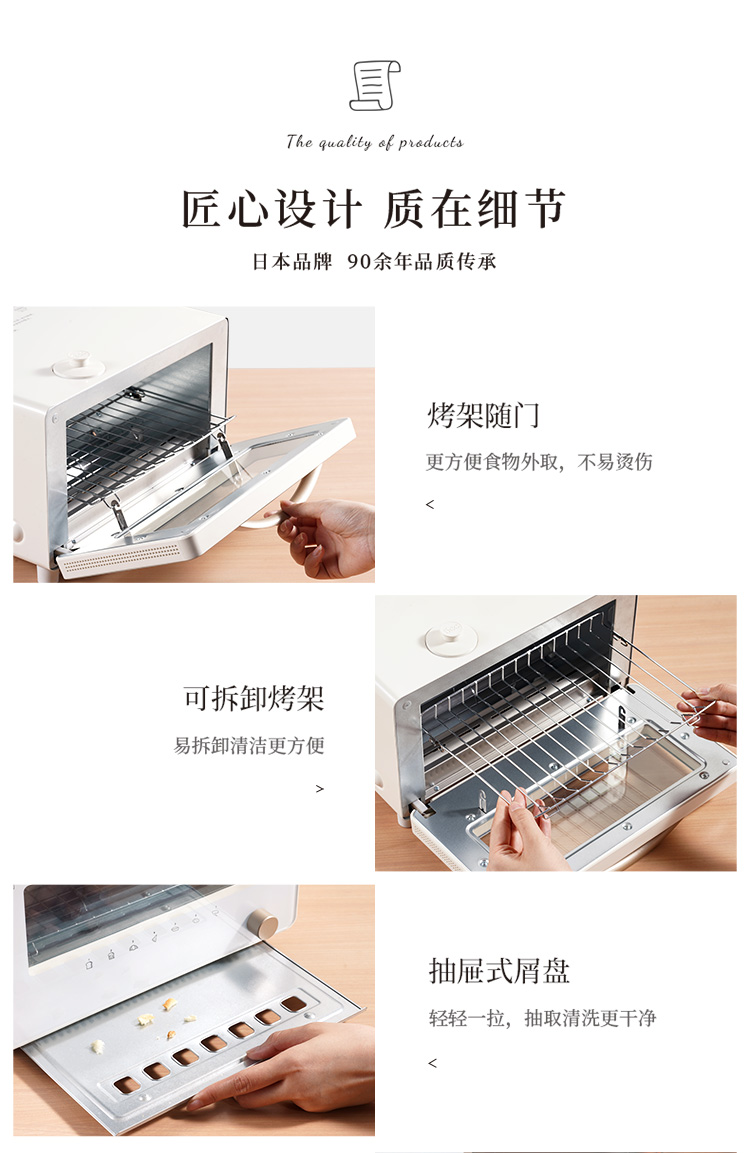 The quality of products

匠心设计 质在细节

日本品牌 90余年品质传承

烤架随门

更方便食物外取，不易烫伤

<

可拆卸烤架

易拆卸清洁更方便

>

抽屉式屑盘

轻轻一拉，抽取清洗更干净

<