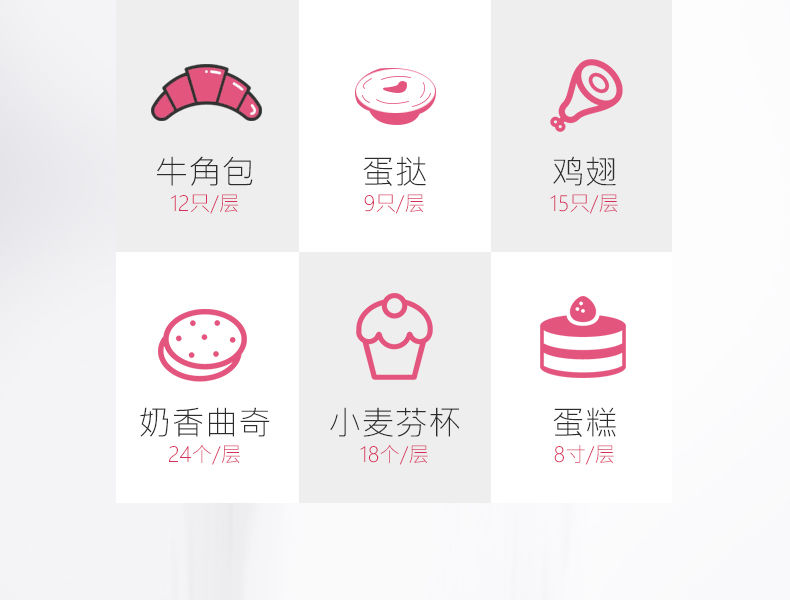 牛角包
12只/层

蛋挞
9只/层

鸡翅
15只/层

奶香曲奇
24个/层

小麦芬杯
18个/层

蛋糕
8寸/层