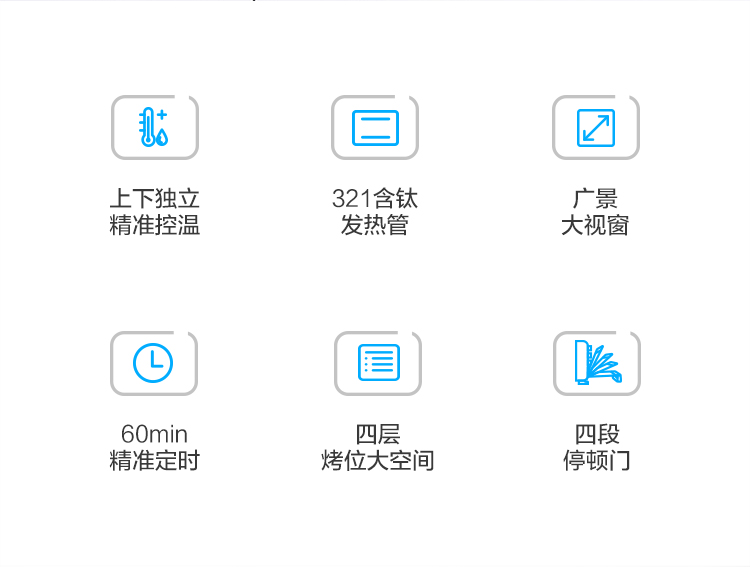 上下独立
精准控温

321含钛
发热管

广景
大视窗

60min
精准定时

四层
烤位大空间

四段
停顿门