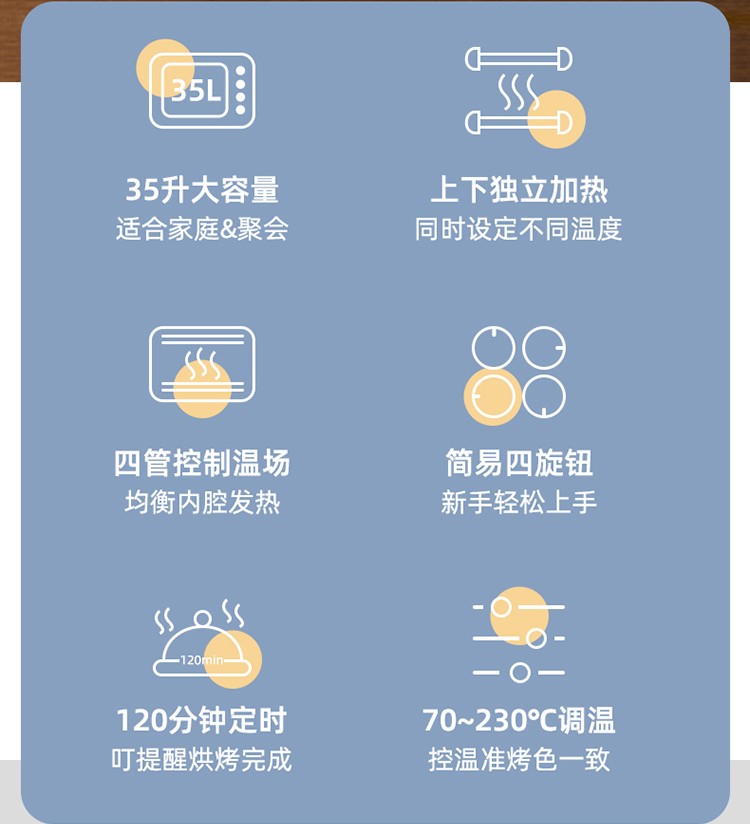 35L

35升大容量
适合家庭&聚会

上下独立加热
同时设定不同温度

四管控制温场
均衡内腔发热

简易四旋钮
新手轻松上手

120min

120分钟定时
叮提醒烘烤完成

70~230°C调温
控温准烤色一致