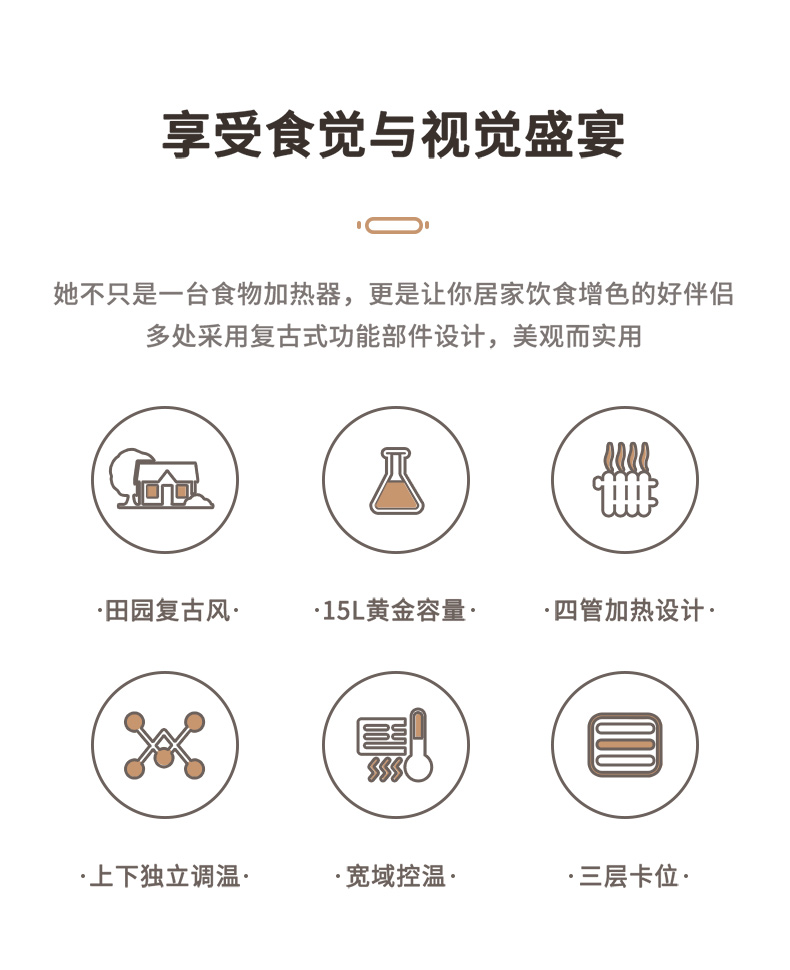 享受食觉与视觉盛宴

她不只是一台食物加热器，更是让你居家饮食增色的好伴侣
多处采用复古式功能部件设计，美观而实用

·田园复古风·

·15L黄金容量·

·四管加热设计·

·上下独立调温·

·宽域控温·

·三层卡位·