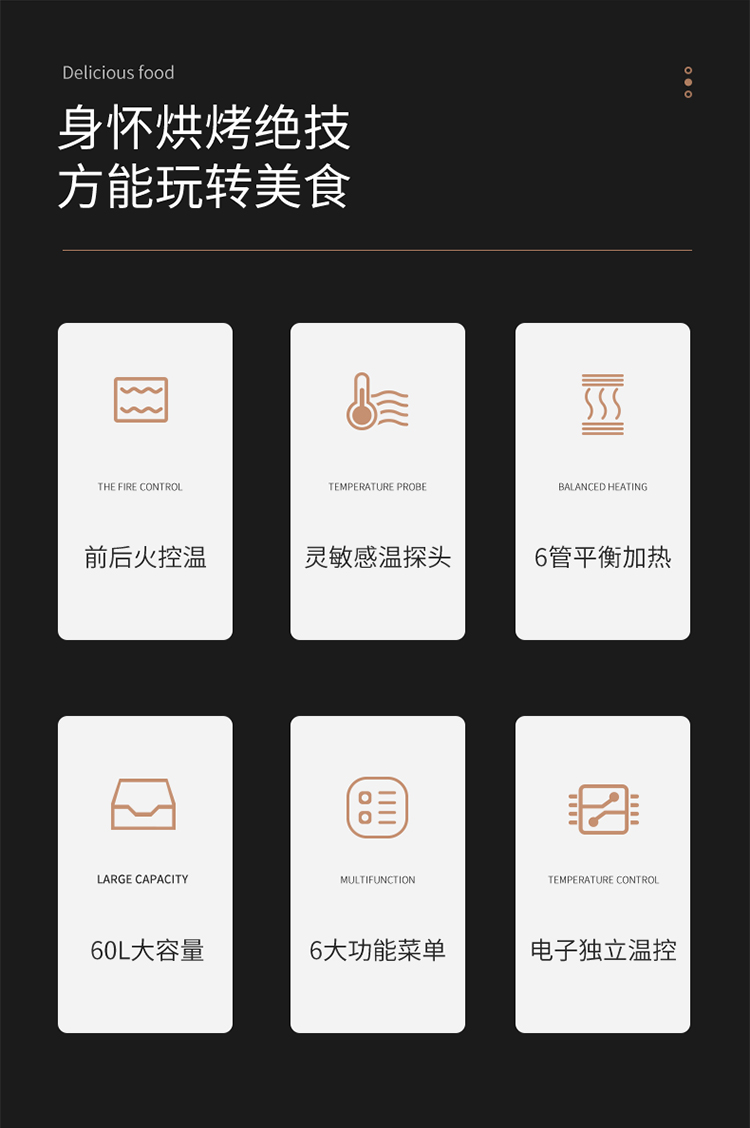 Delicious food

身怀烘烤绝技
方能玩转美食

THE FIRE CONTROL

前后火控温

TEMPERATURE PROBE

灵敏感温探头

BALANCED HEATING

6管平衡加热

LARGE CAPACITY

60L大容量

MULTIFUNCTION

6大功能菜单

TEMPERATURE CONTROL

电子独立温控