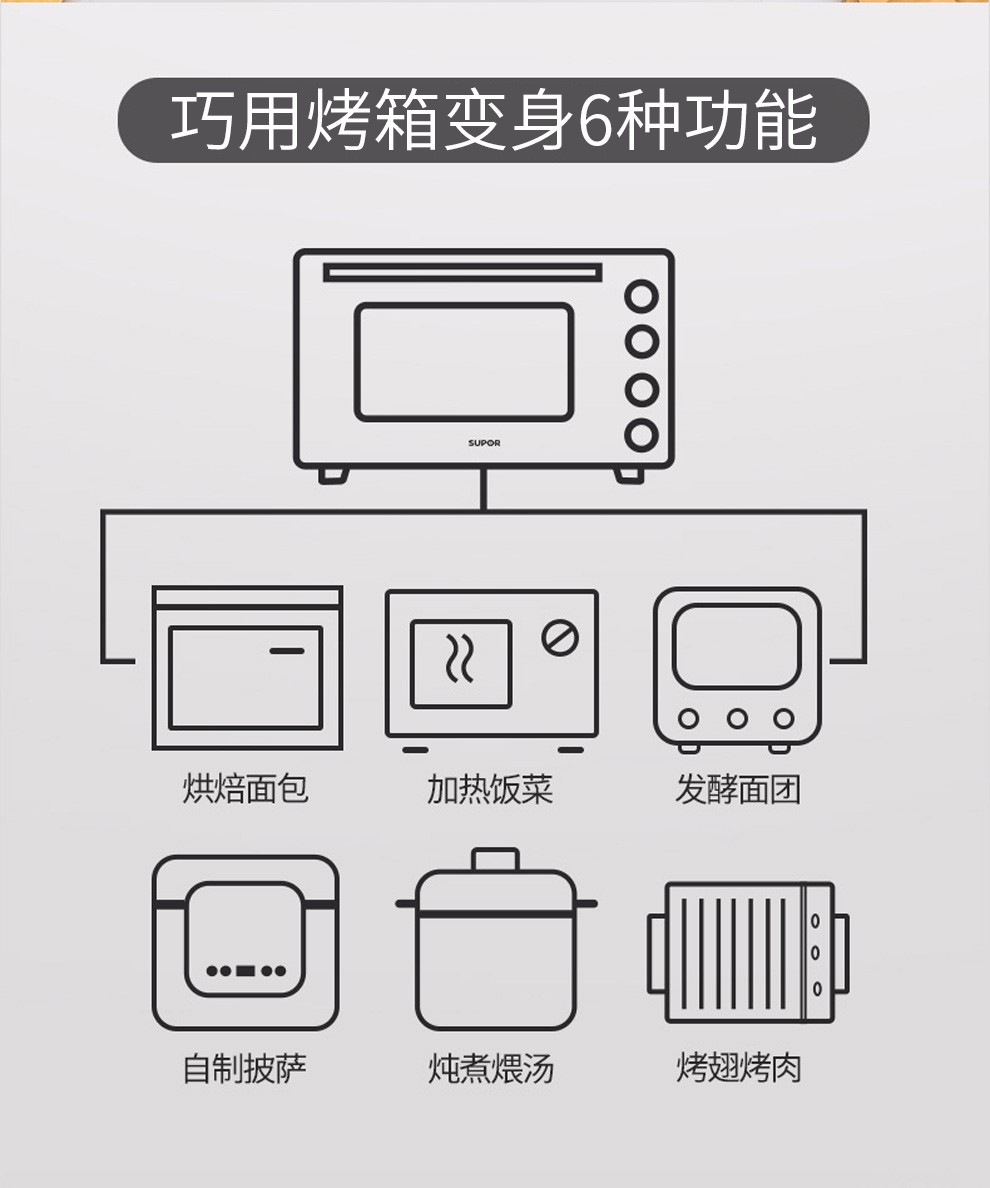 巧用烤箱变身6种功能

SUPOR

烘焙面包
加热饭菜
发酵面团

自制披萨
炖煮煨汤
烤翅烤肉